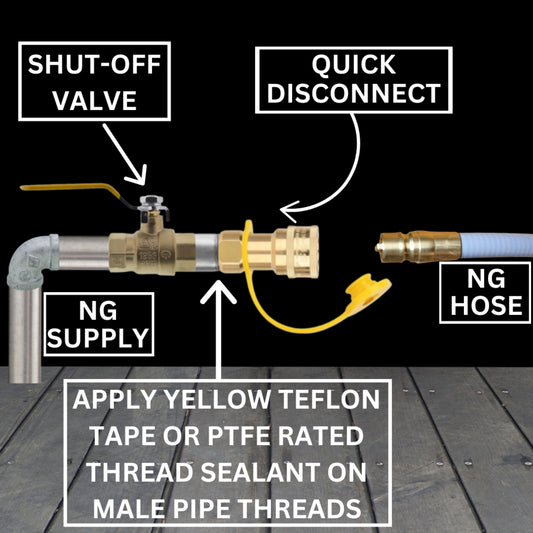 SHUT-OFF VALVE

QUICK DISCONNECT

NG SUPPLY

NG HOSE

APPLY YELLOW TEFLON TAPE OR PTFE RATED THREAD SEALANT ON MALE PIPE THREADS